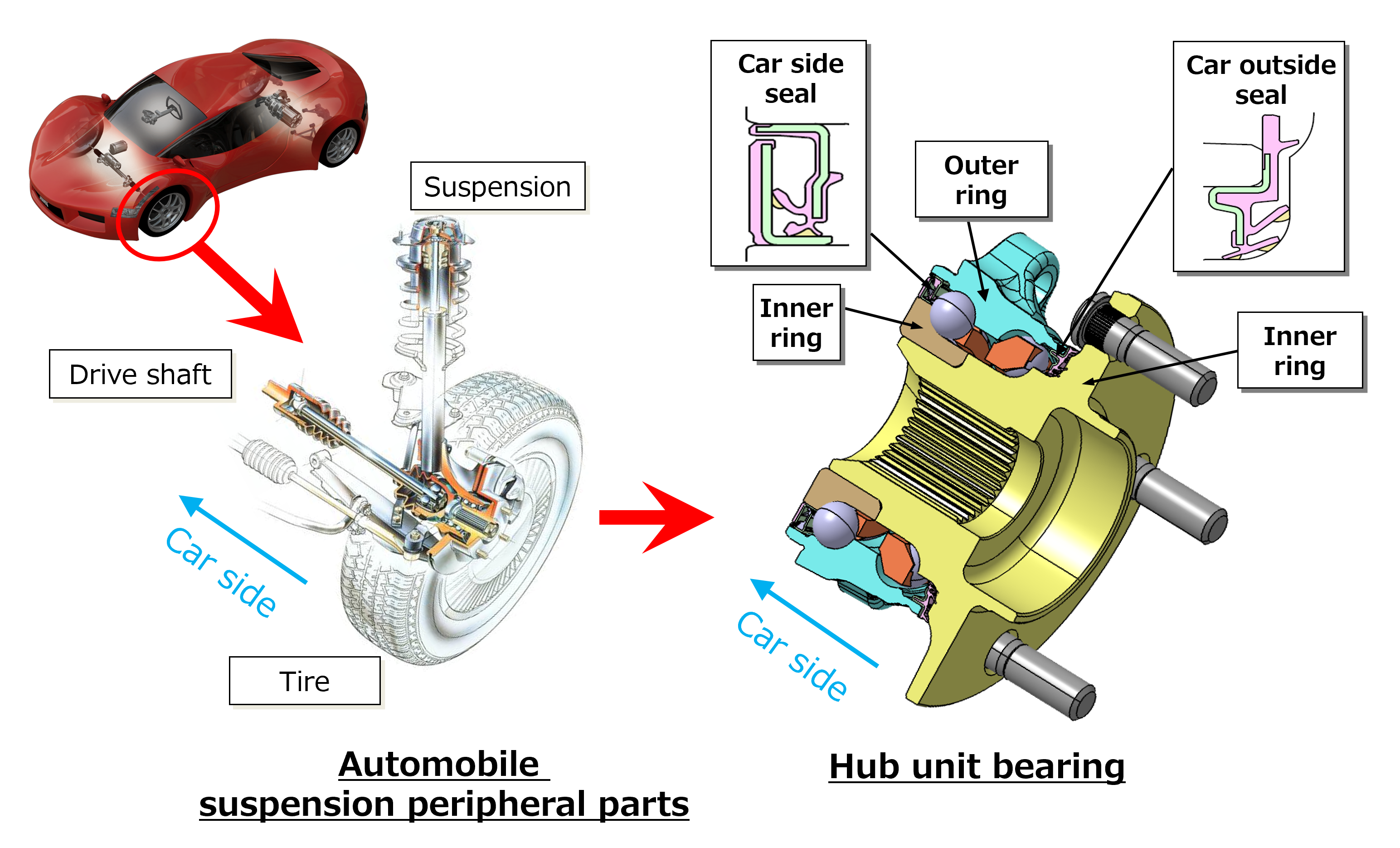 Suspension

Drive shaft

Car side

Tire

Automobile suspension peripheral parts

Car side seal

Outer ring

Car outside seal

Inner ring

Inner ring

Car side

Hub unit bearing