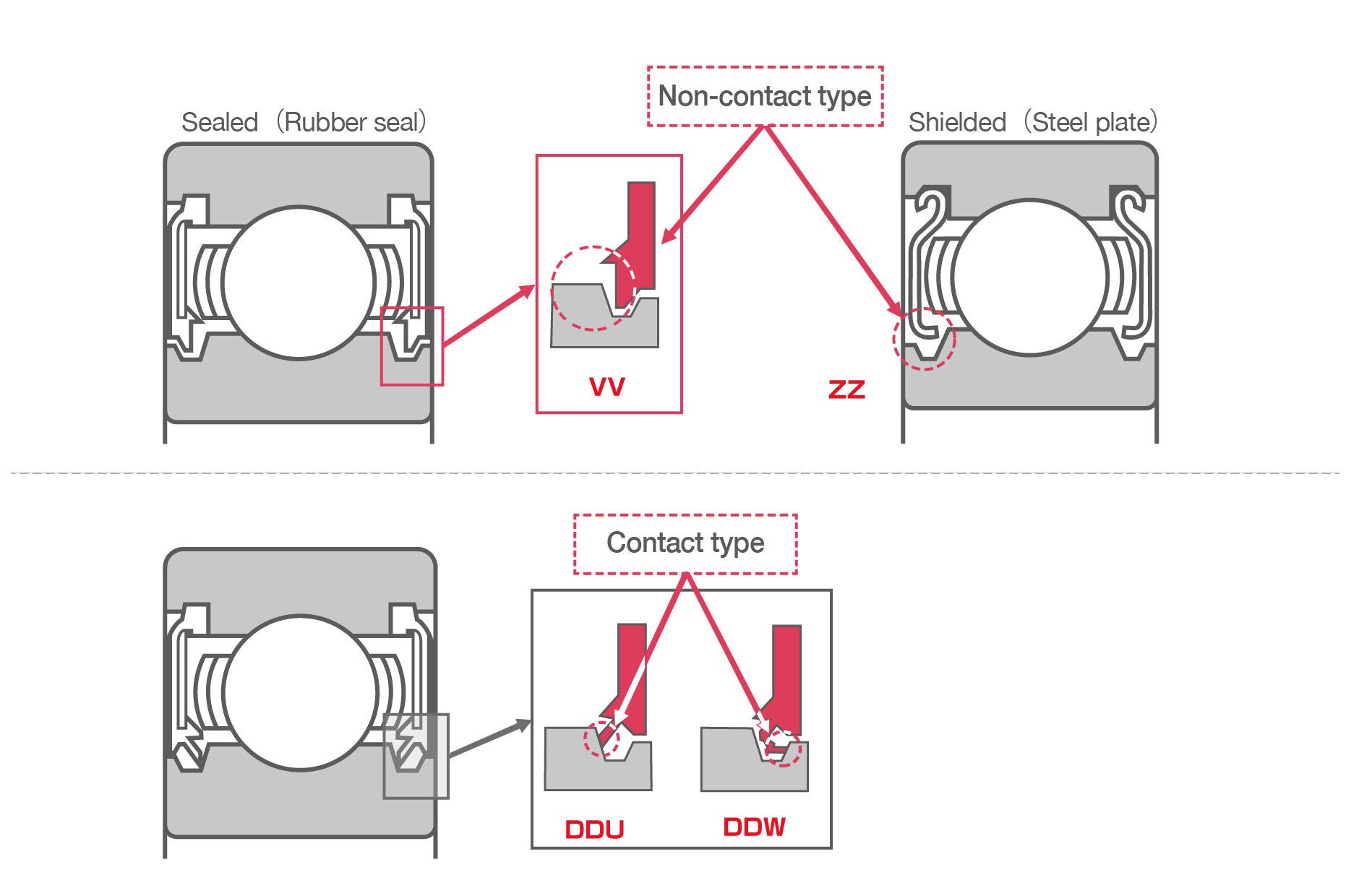 Sealed（Rubber seal）

Non-contact type

Shielded（Steel plate）

VV

ZZ

Contact type

DDU

DDW