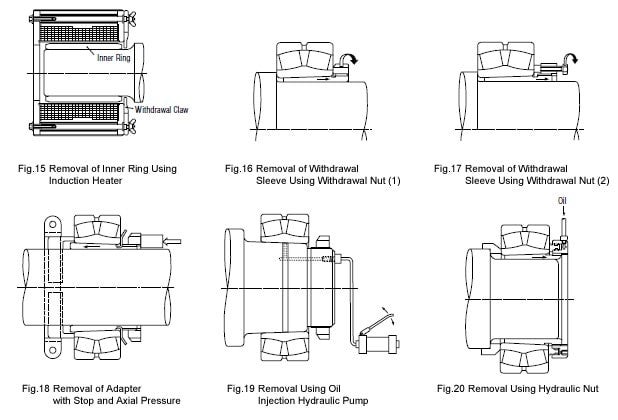 Inner Ring

Withdrawal Claw

Fig.15 Removal of Inner Ring Using Induction Heater

Fig.16 Removal of Withdrawal Sleeve Using Withdrawal Nut (1)

Fig.17 Removal of Withdrawal Sleeve Using Withdrawal Nut (2)

Oil

Fig.18 Removal of Adapter with Stop and Axial Pressure

Fig.19 Removal Using Oil Injection Hydraulic Pump

Fig.20 Removal Using Hydraulic Nut